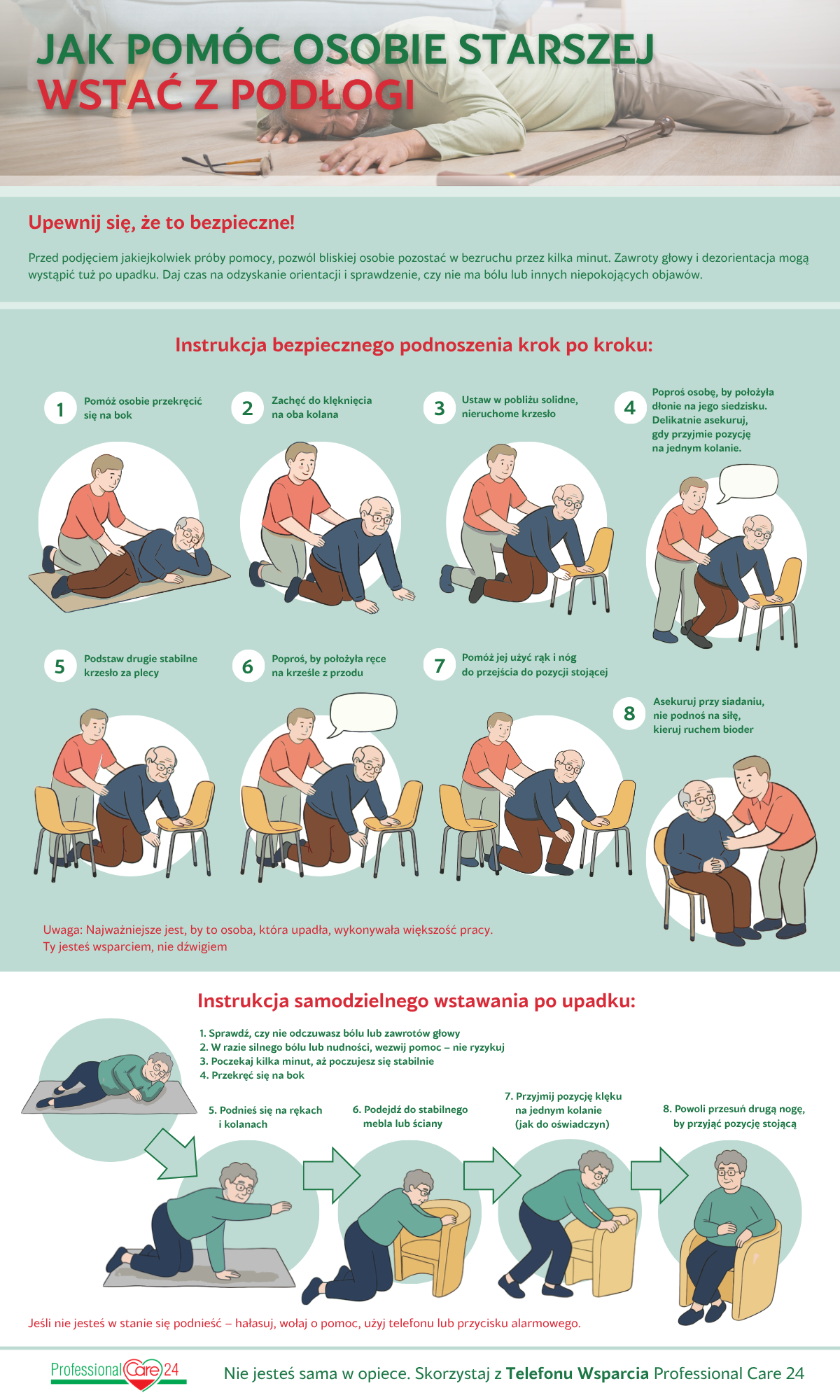 JAK POMÓC OSOBIE STARSZEJ
WSTAĆ Z PODŁOGI

Upewnij się, że to bezpieczne!

Przed podjęciem jakiejkolwiek próby pomocy, pozwól bliskiej osobie pozostać w bezruchu przez kilka minut. Zawroty głowy i dezorientacja mogą wystąpić tuż po upadku. Daj czas na odzyskanie orientacji i sprawdzenie, czy nie ma bólu lub innych niepokojących objawów.

Instrukcja bezpiecznego podnoszenia krok po kroku:

1 Pomóż osobie przekręcić się na bok

2 Zachęć do klęknięcia na oba kolana

3 Ustaw w pobliżu solidne, nieruchome krzesło

4 Poproś osobę, by położyła dłonie na jego siedzisku. Delikatnie asekuruj, gdy przyjmie pozycję na jednym kolanie.

5 Podstaw drugie stabilne krzesło za plecy

6 Poproś, by położyła ręce na krześle z przodu

7 Pomóż jej użyć rąk i nóg do przejścia do pozycji stojącej

8 Asekuruj przy siadaniu, nie podnoś na siłę, kieruj ruchem bioder

Uwaga: Najważniejsze jest, by to osoba, która upadła, wykonywała większość pracy.
Ty jesteś wsparciem, nie dźwigiem

Instrukcja samodzielnego wstawania po upadku:

1. Sprawdź, czy nie odczuwasz bólu lub zawrotów głowy
2. W razie silnego bólu lub nudności, wezwij pomoc – nie ryzykuj
3. Poczekaj kilka minut, aż poczujesz się stabilnie
4. Przekręć się na bok

5. Podnieś się na rękach i kolanach

6. Podejdź do stabilnego mebla lub ściany

7. Przyjmij pozycję klęku na jednym kolanie (jak do oświadczyn)

8. Powoli przesuń drugą nogę, by przyjąć pozycję stojącą

Jeśli nie jesteś w stanie się podnieść – hałasuj, wołaj o pomoc, użyj telefonu lub przycisku alarmowego.

Professional Care 24

Nie jesteś sama w opiece. Skorzystaj z Telefonu Wsparcia Professional Care 24